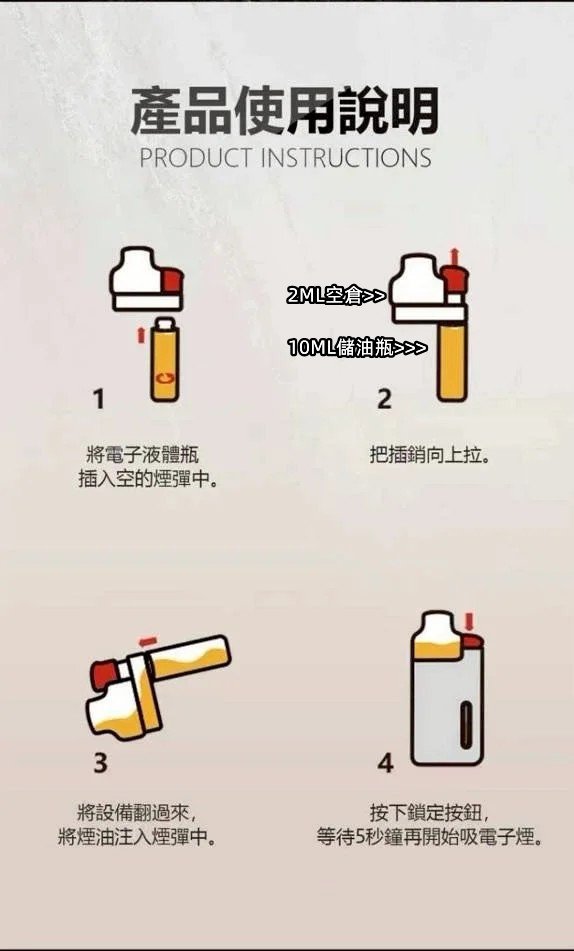 產品使用說明
PRODUCT INSTRUCTIONS

1

將電子液體瓶
插入空的煙彈中。

2ML空倉>>
10ML儲油瓶>>>

2

把插銷向上拉。

3

將設備翻過來，
將煙油注入煙彈中。

4

按下鎖定按鈕，
等待5秒鐘再開始吸電子煙。